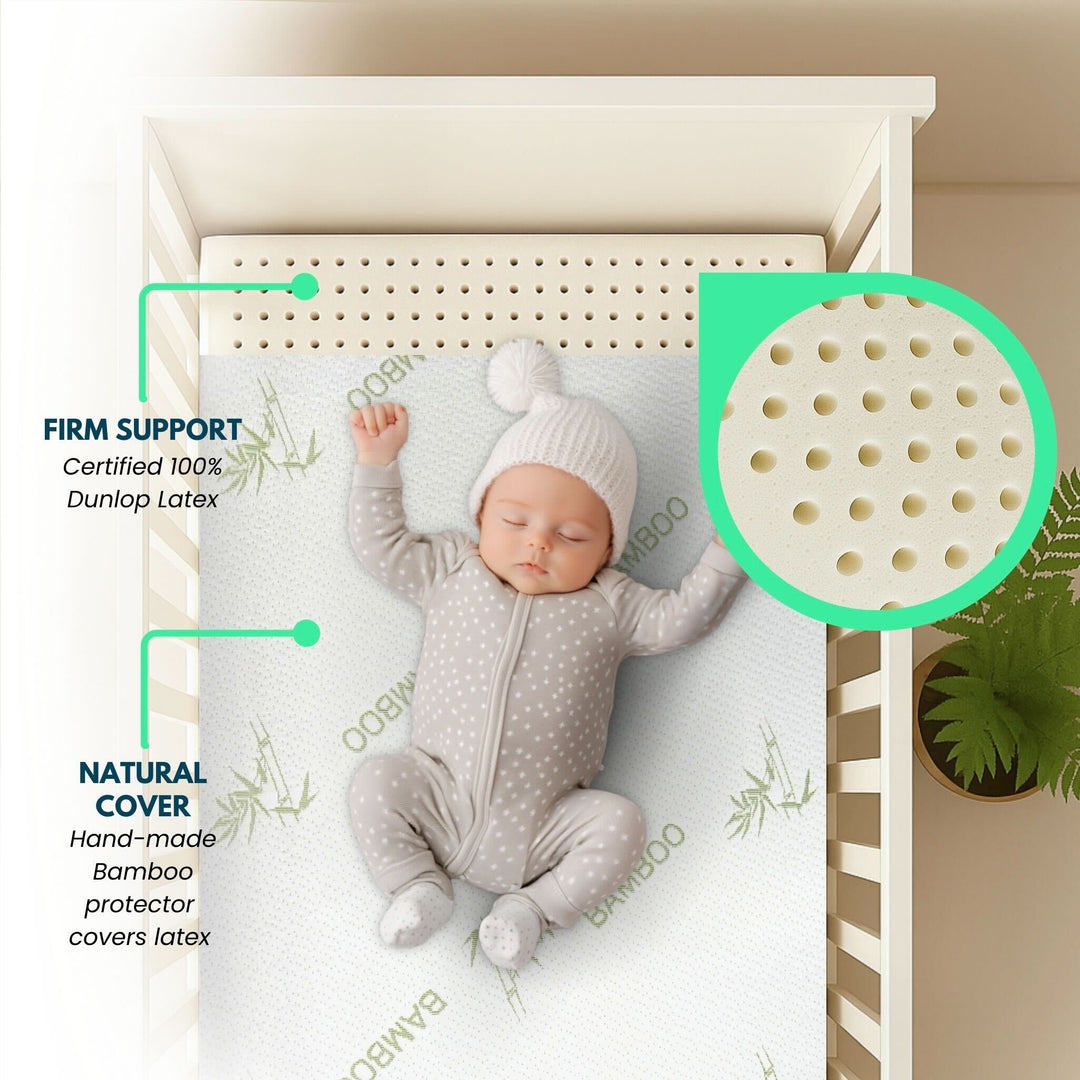 FIRM SUPPORT
Certified 100% Dunlop Latex

NATURAL COVER
Hand-made Bamboo protector covers latex

BAMBOO

BAMBOO

BAMBOO

BAMBOO

BAMBOO